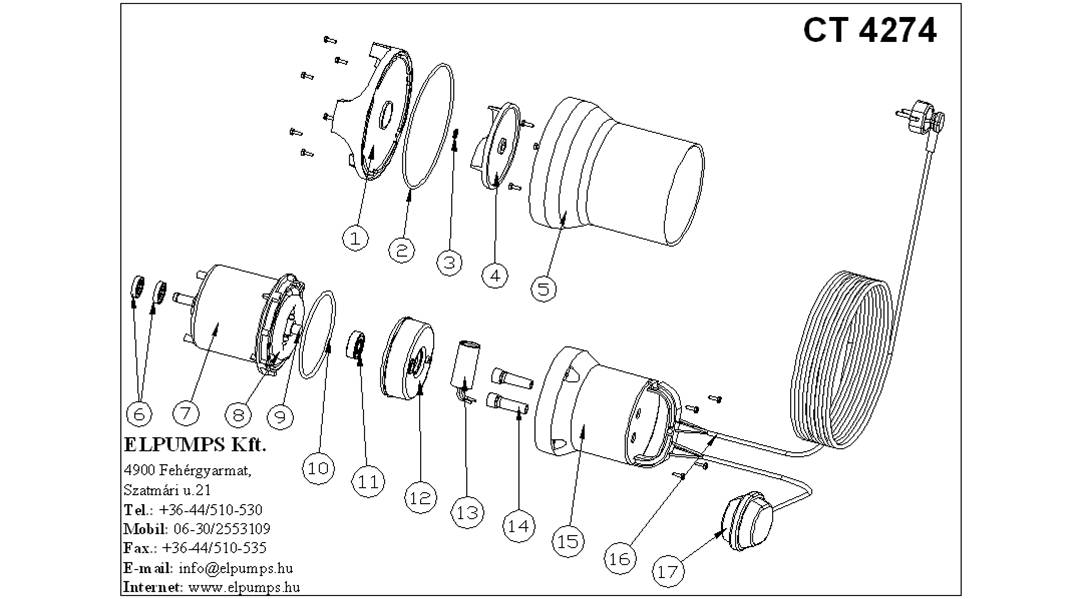 CT 4274

1
2
3
4
5
6
7
8
9
10
11
12
13
14
15
16
17

ELPUMPS Kft.
4900 Fehérgyarmat,
Szatmári u.21
Tel.: +36-44/510-530
Mobil: 06-30/2553109
Fax.: +36-44/510-535
E-mail: info@elpumps.hu
Internet: www.elpumps.hu