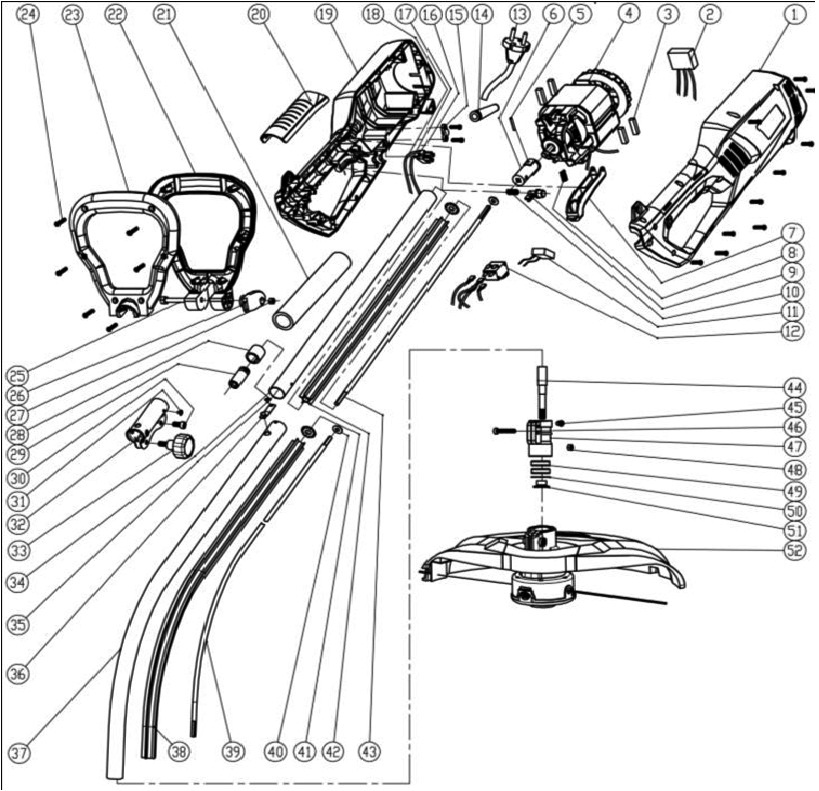 24 23 22 21 20 19 18 17 16 15 14 13 6 5 4 3 2 1
7
8
9
10
11
12
25
26
27
28
29
30
31
32
33
34
35
36
37
44
45
46
47
48
49
50
51
52
38 39 40 41 42 43