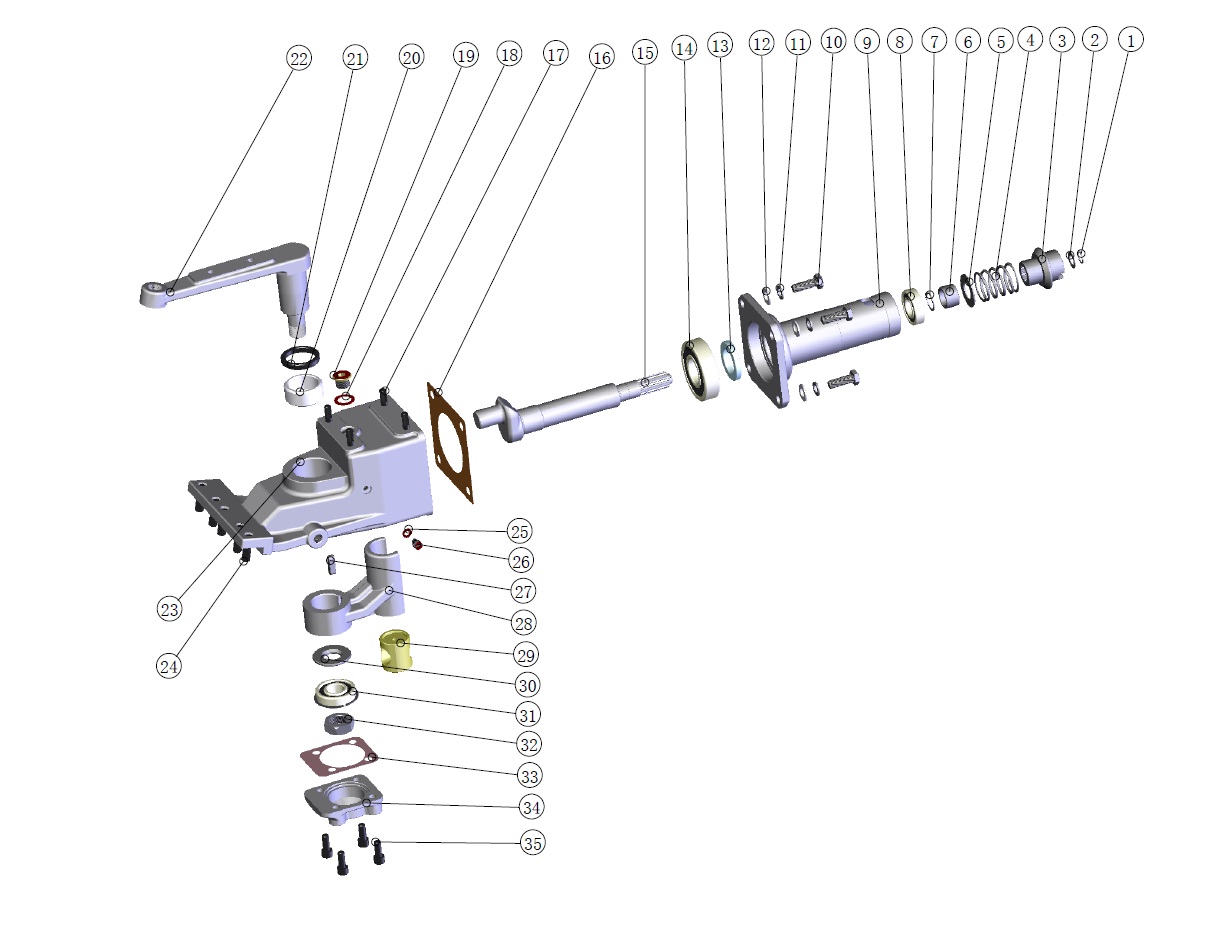 22 21 20 19 18 17 16 15 14 13 12 11 10 9 8 7 6 5 4 3 2 1

23
24
25
26
27
28
29
30
31
32
33
34
35