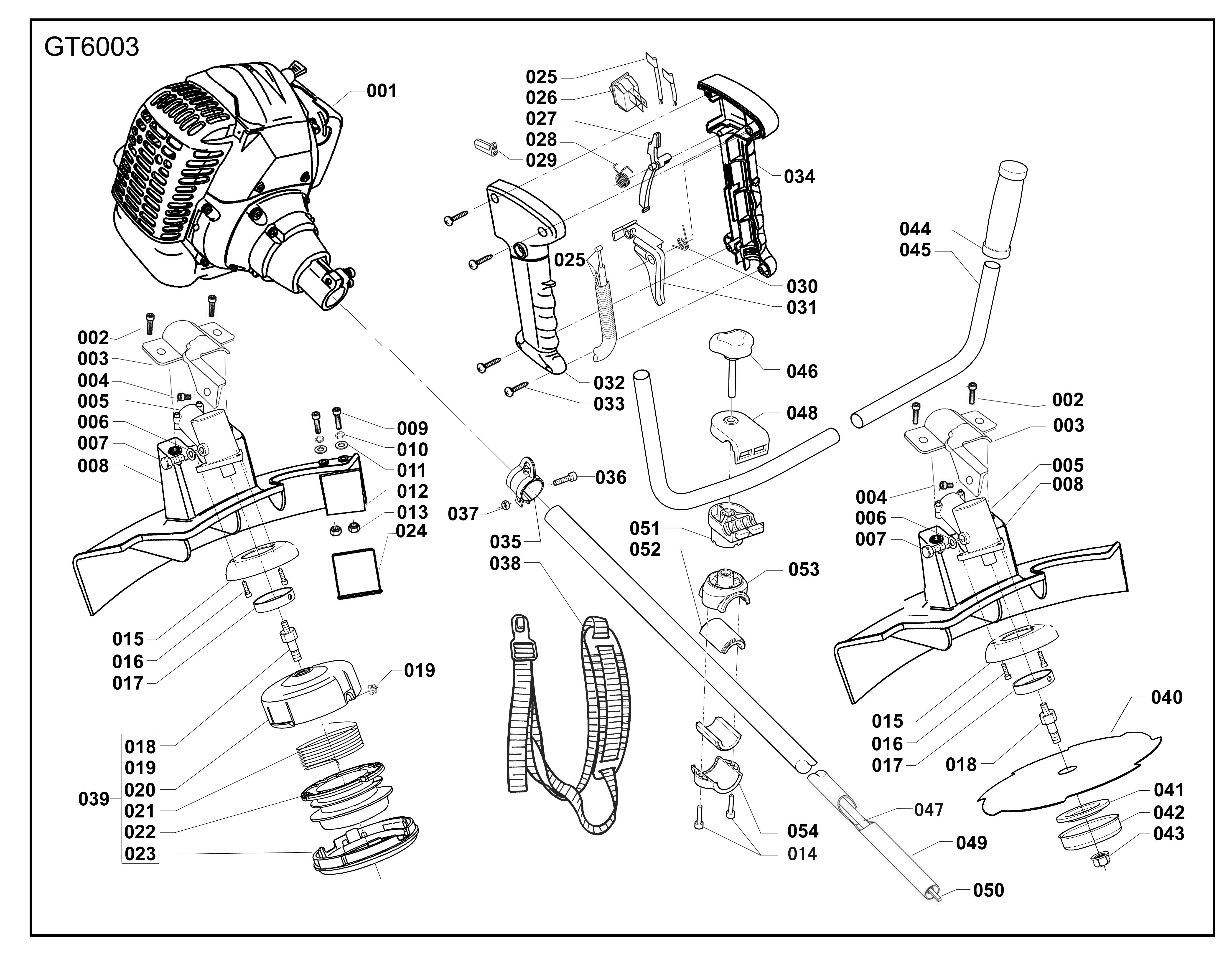 GT6003

001

025
026
027
028
029

034

025

030
031

032
033

044
045

046

048

002
003
004
005
006
007
008

009
010
011
012
013
024

036

037
035
038

051
052

053

002
003

005
008

004
006
007

015
016
017

019

018
019
020
021
022
023

039

054
014

047
049
050

015
016
017

018

040

041
042
043