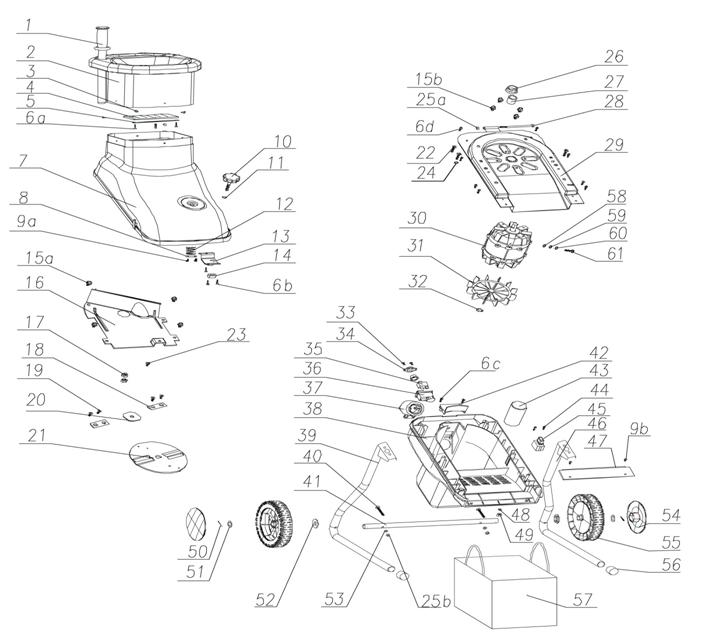 1
2
3
4
5
6a
7
8
9a
10
11
12
13
14
6b
15a
16
17
18
19
20
21
23
15b
25a
6d
22
24
26
27
28
29
30
31
32
58
59
60
61
33
34
35
36
37
38
39
40
41
6c
42
43
44
45
46
47
9b
48
49
50
51
52
53
25b
54
55
56
57