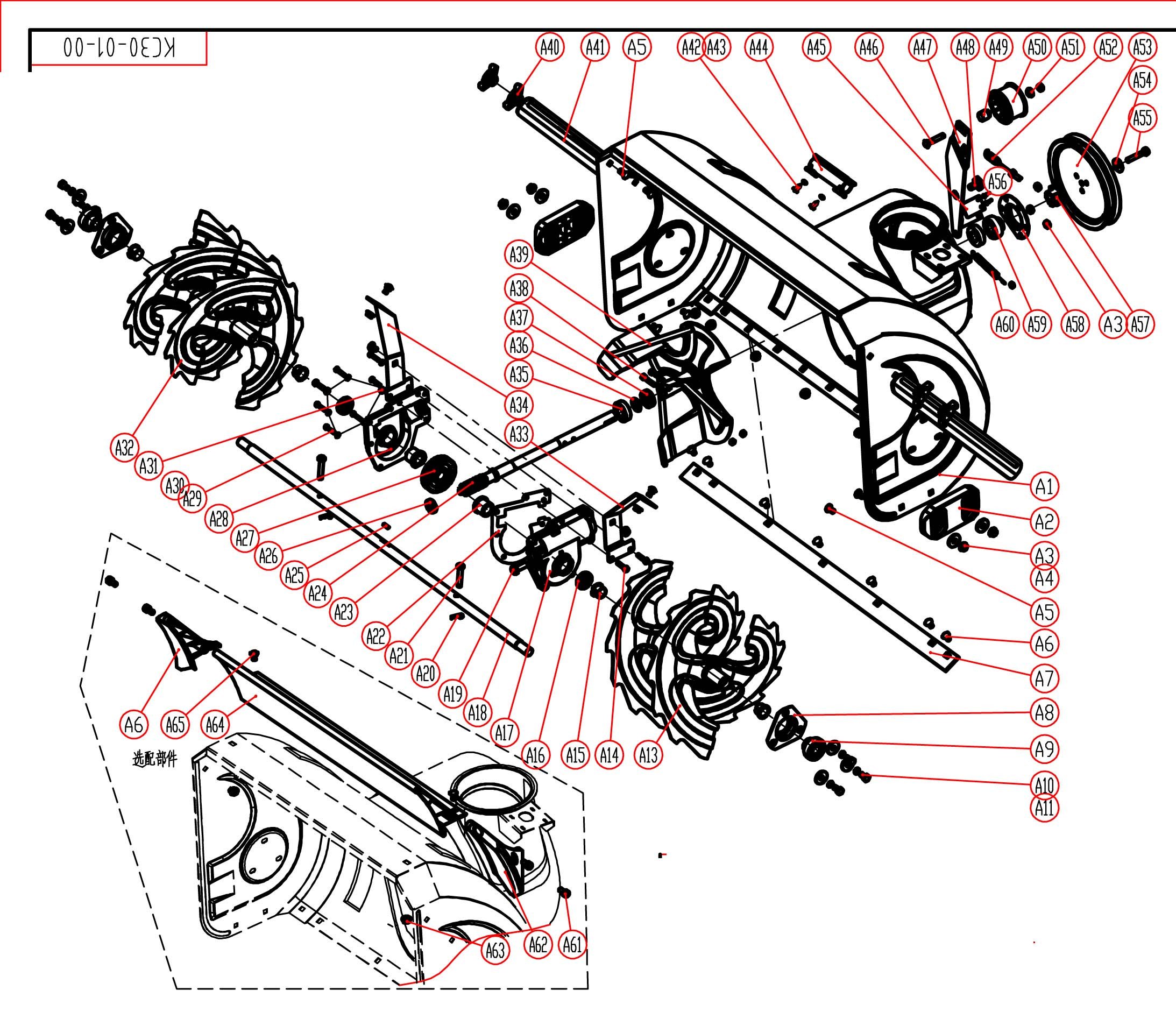 KC30-01-00

A40 A41 A5 A42 A43 A44 A45 A46 A47 A48 A49 A50 A51 A52 A53

A54

A55

A56

A60 A59 A58 A3 A57

A39

A38

A37

A36

A35

A34

A33

A32 A31 A30 A29 A28 A27 A26 A25 A24 A23 A22 A21 A20 A19 A18 A17 A16 A15 A14 A13

A1

A2

A3

A4

A5

A6

A7

A8

A9

A10

A11

A6 A65 A64

选配部件

A63 A62 A61